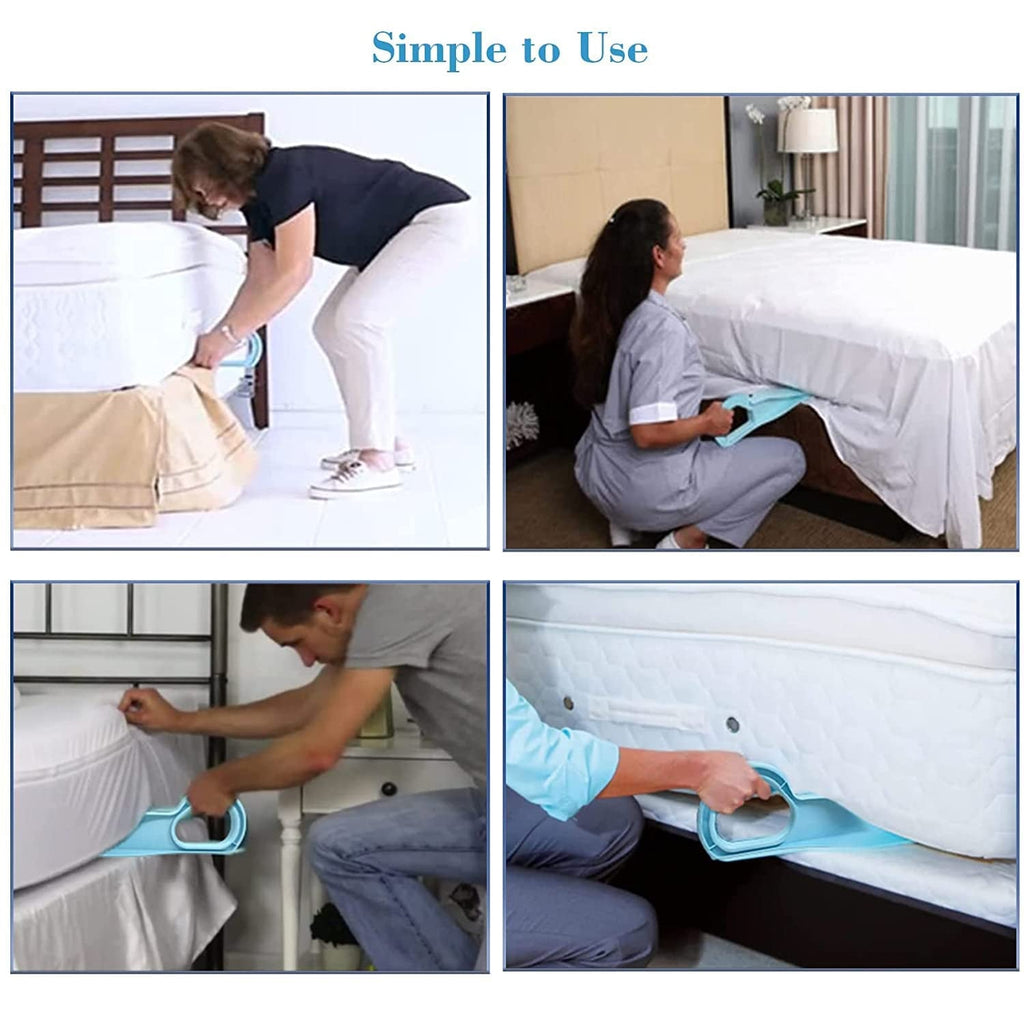 Simple to Use